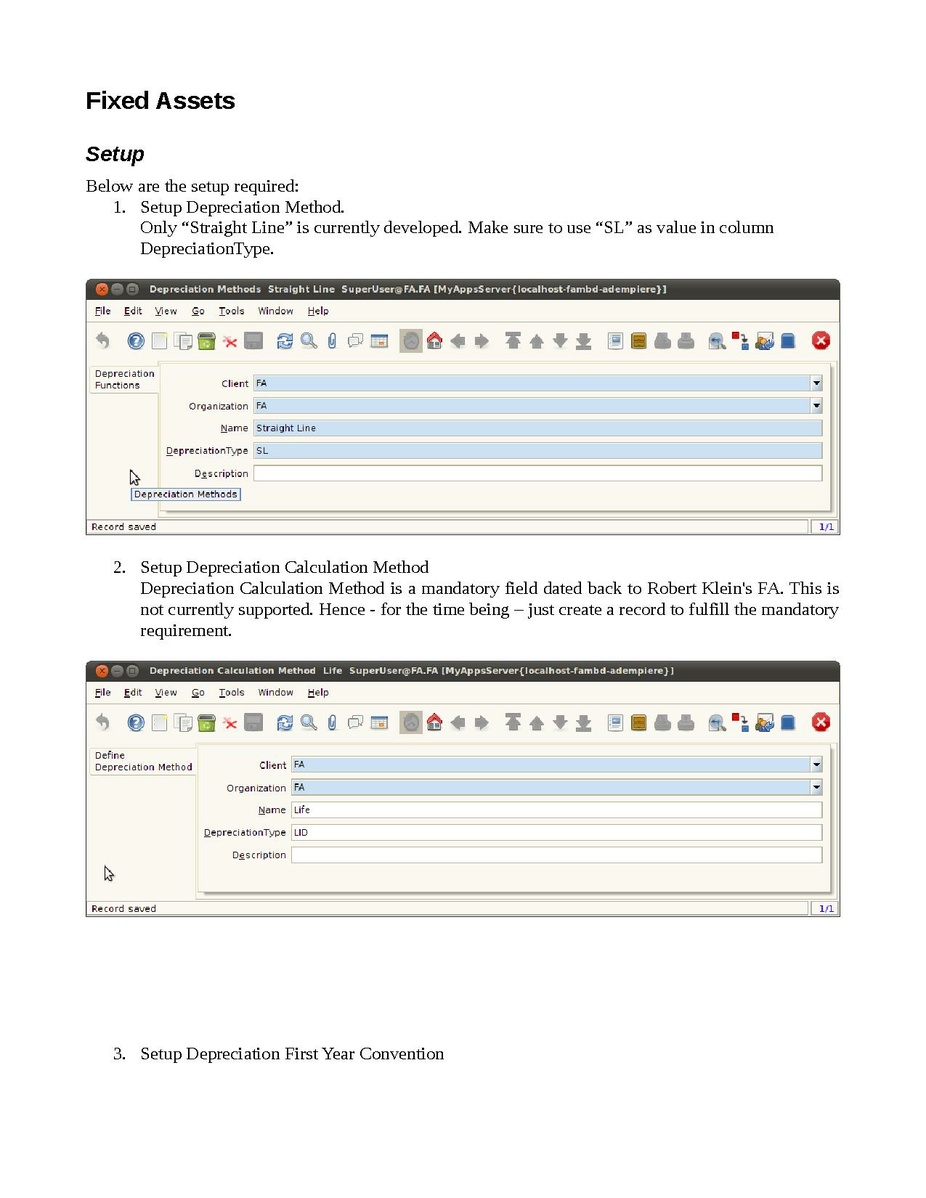 Fixed Assets

Setup

Below are the setup required:

1. Setup Depreciation Method.
Only “Straight Line” is currently developed. Make sure to use “SL” as value in column DepreciationType.

Depreciation Methods Straight Line SuperUser@FA.FA [MyAppsServer{localhost-fambd-adempiere}]

File Edit View Go Tools Window Help

Depreciation Functions

Client FA
Organization FA
Name Straight Line
DepreciationType SL
Description

Depreciation Methods

Record saved 1/1

2. Setup Depreciation Calculation Method
Depreciation Calculation Method is a mandatory field dated back to Robert Klein's FA. This is not currently supported. Hence - for the time being – just create a record to fulfill the mandatory requirement.

Depreciation Calculation Method Life SuperUser@FA.FA [MyAppsServer{localhost-fambd-adempiere}]

File Edit View Go Tools Window Help

Define Depreciation Method

Client FA
Organization FA
Name Life
DepreciationType LID
Description

Record saved 1/1

3. Setup Depreciation First Year Convention